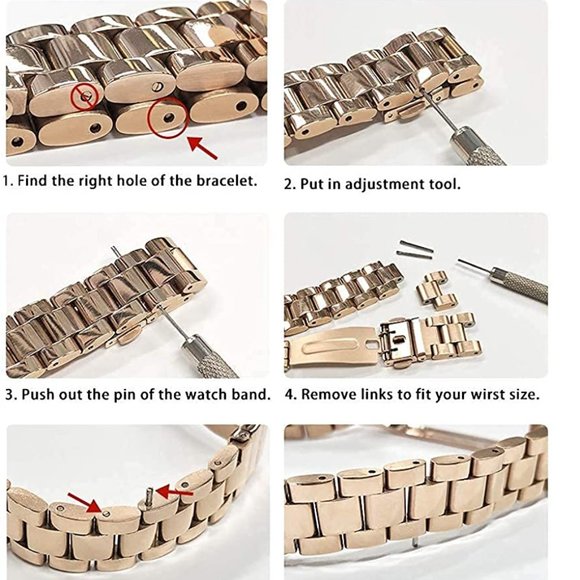 1. Find the right hole of the bracelet.

2. Put in adjustment tool.

3. Push out the pin of the watch band.

4. Remove links to fit your wirst size.